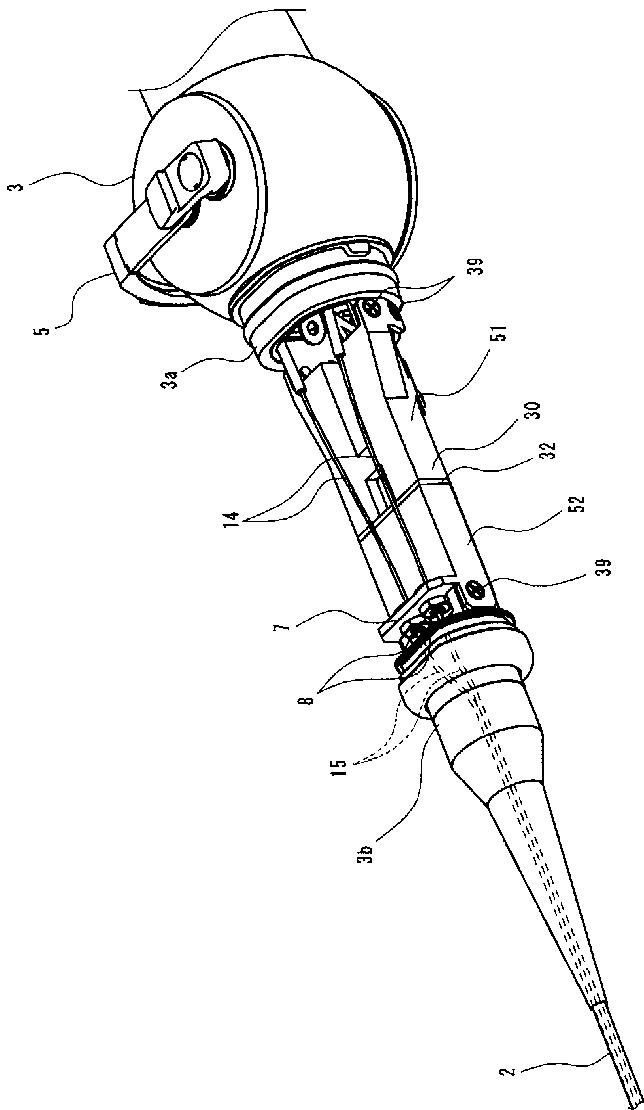 3
5
3a
39
51
30
32
14
52
39
7
8
15
3b
2